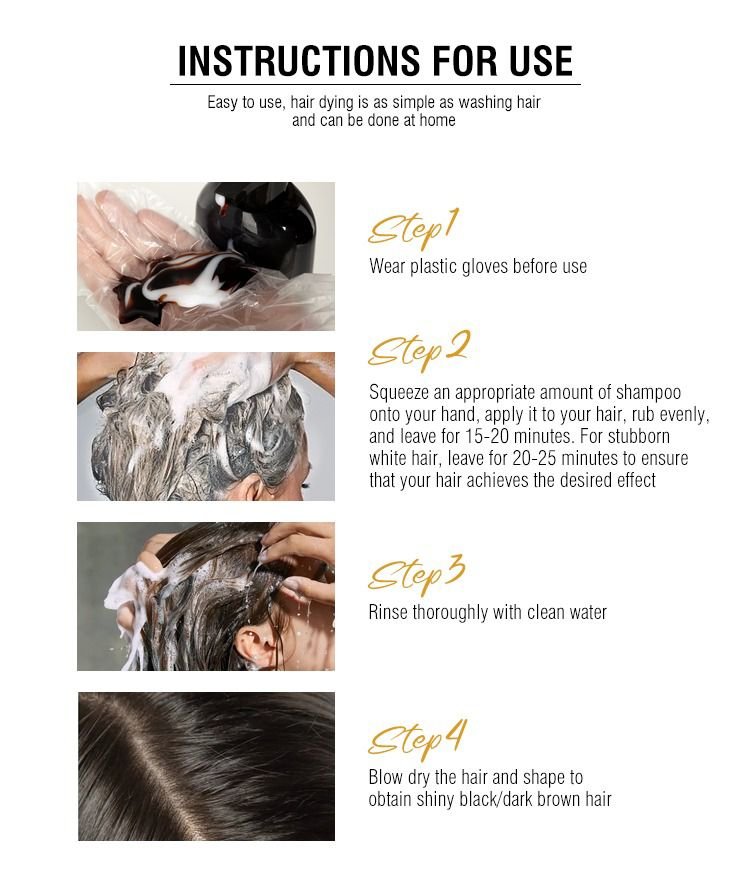 INSTRUCTIONS FOR USE

Easy to use, hair dying is as simple as washing hair and can be done at home

Step1
Wear plastic gloves before use

Step2
Squeeze an appropriate amount of shampoo onto your hand, apply it to your hair, rub evenly, and leave for 15-20 minutes. For stubborn white hair, leave for 20-25 minutes to ensure that your hair achieves the desired effect

Step3
Rinse thoroughly with clean water

Step4
Blow dry the hair and shape to obtain shiny black/dark brown hair